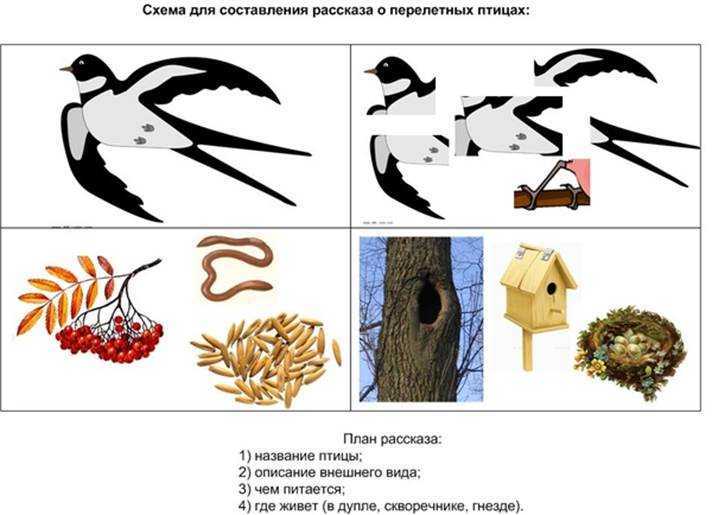 Схема для составления рассказа о перелетных птицах:

План рассказа:
1) название птицы;
2) описание внешнего вида;
3) чем питается;
4) где живет (в дупле, скворечнике, гнезде).